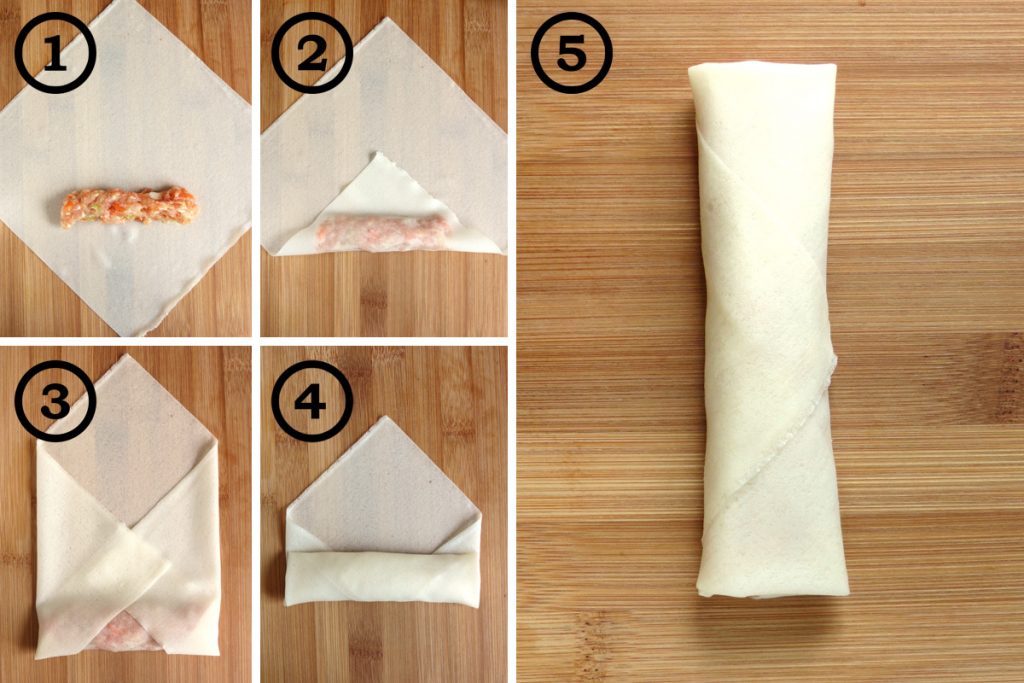 1
2
3
4
5